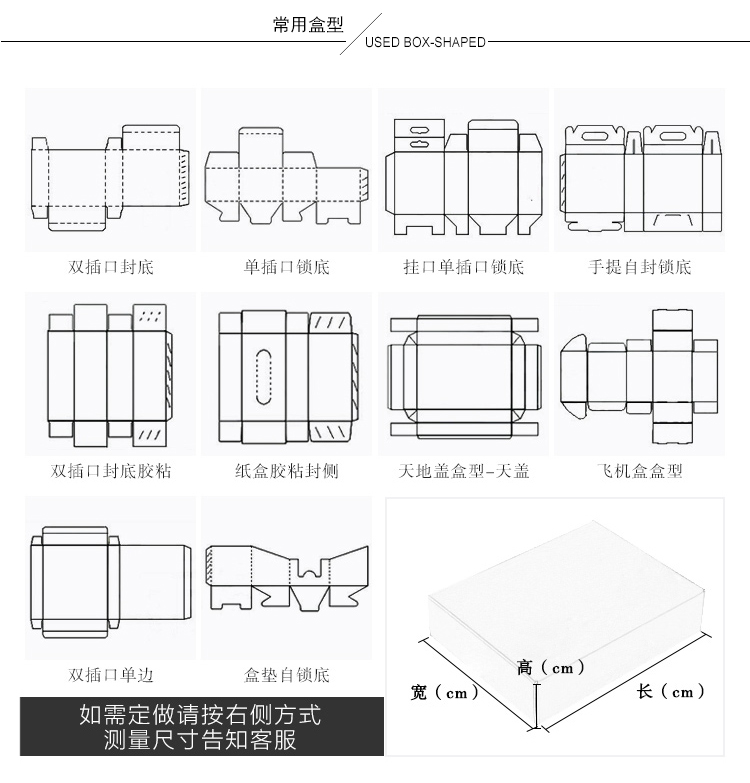 常用盒型

USED BOX-SHAPED

双插口封底

单插口锁底

挂口单插口锁底

手提自封锁底

双插口封底胶粘

纸盒胶粘封侧

天地盖盒型-天盖

飞机盒盒型

双插口单边

盒垫自锁底

如需定做请按右侧方式
测量尺寸告知客服

高（cm）

宽（cm）

长（cm）